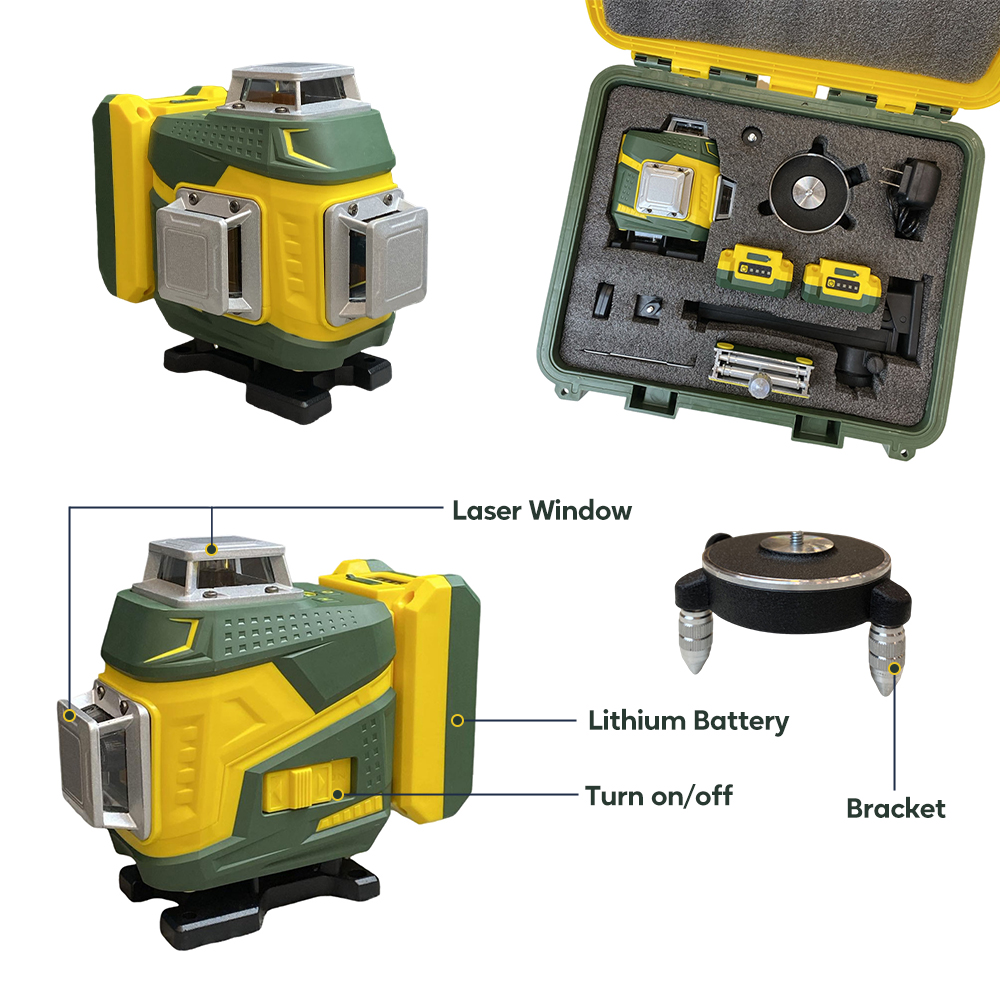 Laser Window

Lithium Battery

Turn on/off

Bracket