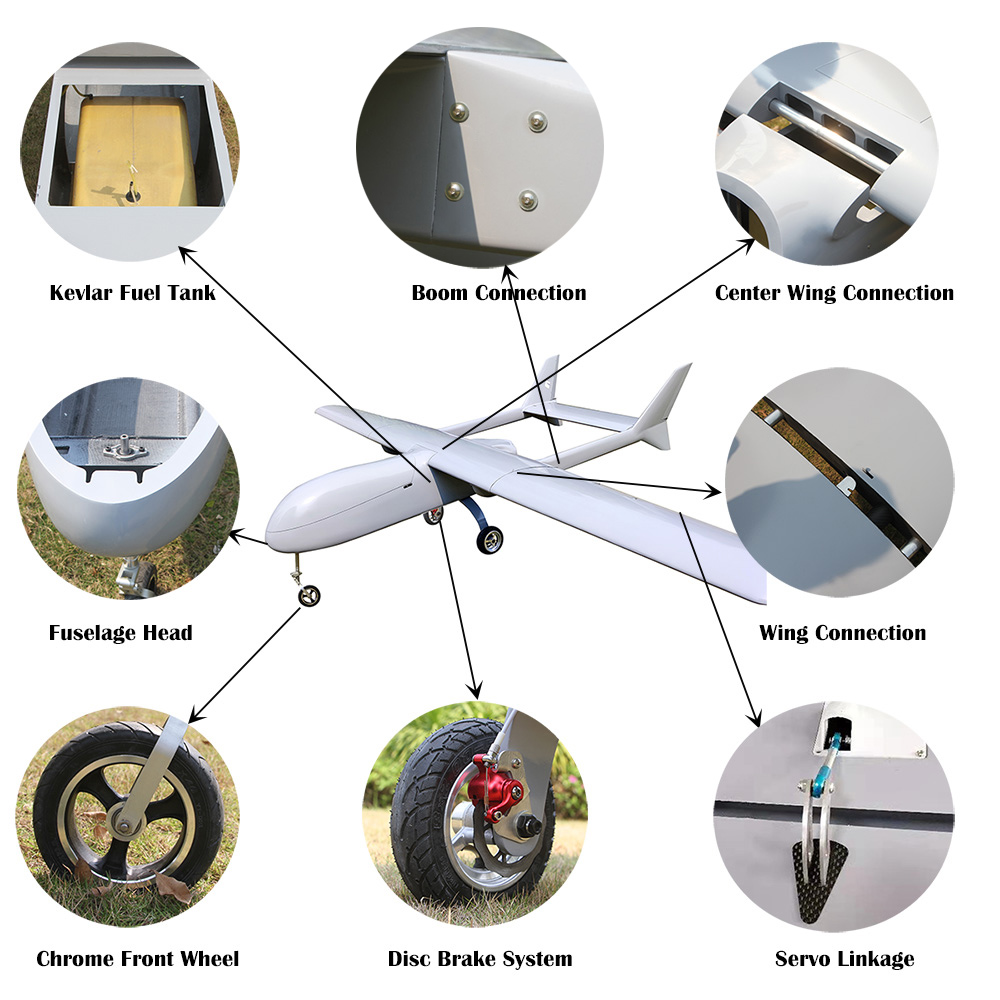 Kevlar Fuel Tank

Boom Connection

Center Wing Connection

Fuselage Head

Wing Connection

Chrome Front Wheel

Disc Brake System

Servo Linkage