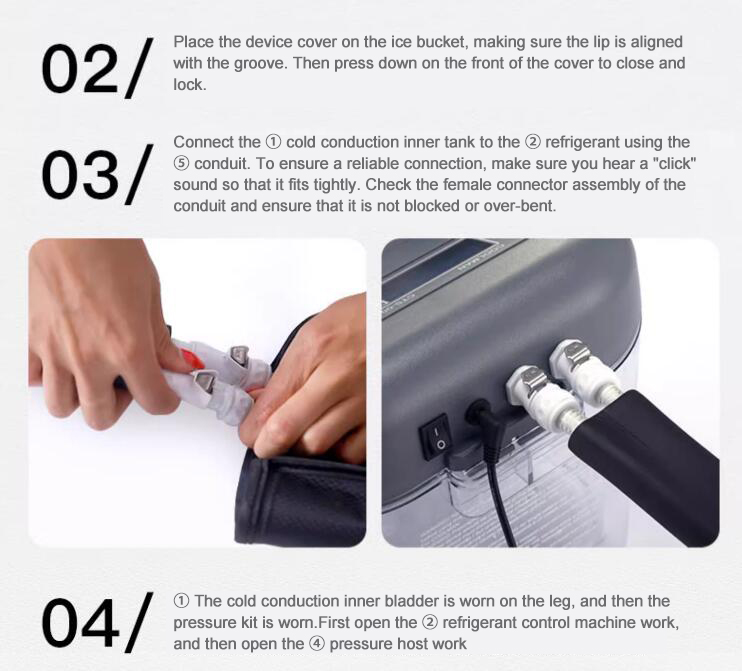 02/ Place the device cover on the ice bucket, making sure the lip is aligned with the groove. Then press down on the front of the cover to close and lock.

03/ Connect the ① cold conduction inner tank to the ② refrigerant using the ⑤ conduit. To ensure a reliable connection, make sure you hear a "click" sound so that it fits tightly. Check the female connector assembly of the conduit and ensure that it is not blocked or over-bent.

04/ ① The cold conduction inner bladder is worn on the leg, and then the pressure kit is worn.First open the ② refrigerant control machine work, and then open the ④ pressure host work